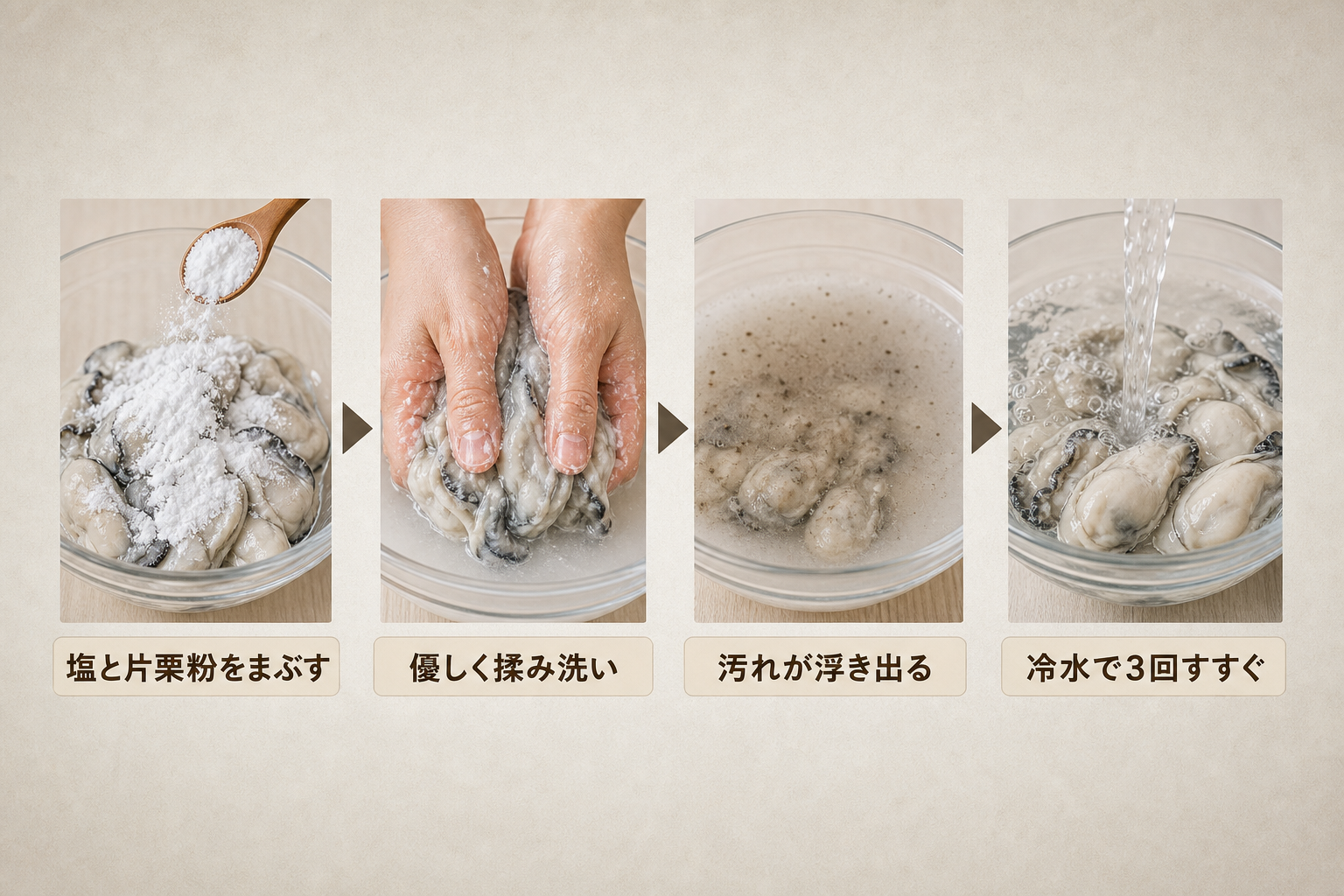 塩と片栗粉をまぶす

優しく揉み洗い

汚れが浮き出る

冷水で3回すすぐ